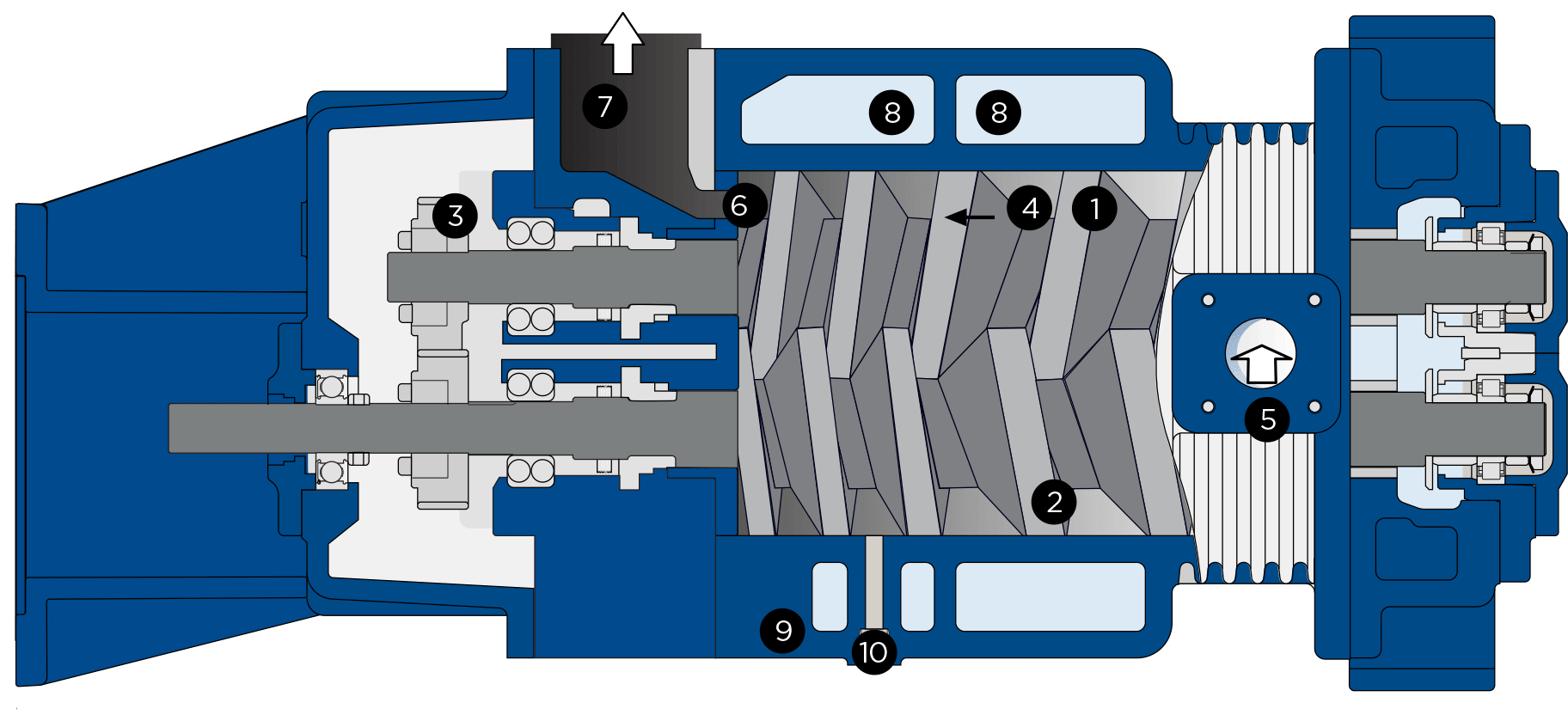 7
8
8
3
6
4
1
5
2
9
10