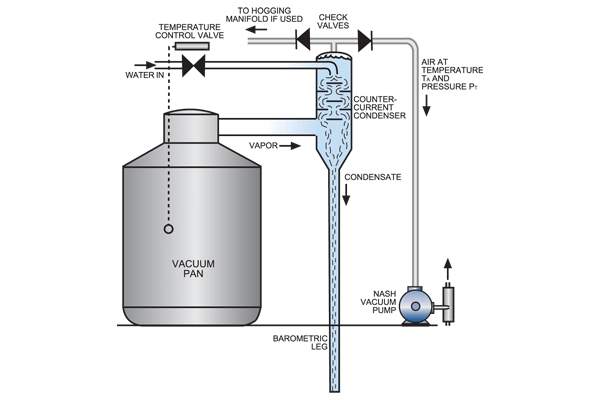 TO HOGGING MANIFOLD IF USED

CHECK VALVES

TEMPERATURE CONTROL VALVE

WATER IN

AIR AT TEMPERATURE $T_A$ AND PRESSURE $P_T$

COUNTER-CURRENT CONDENSER

VAPOR

CONDENSATE

VACUUM PAN

NASH VACUUM PUMP

BAROMETRIC LEG