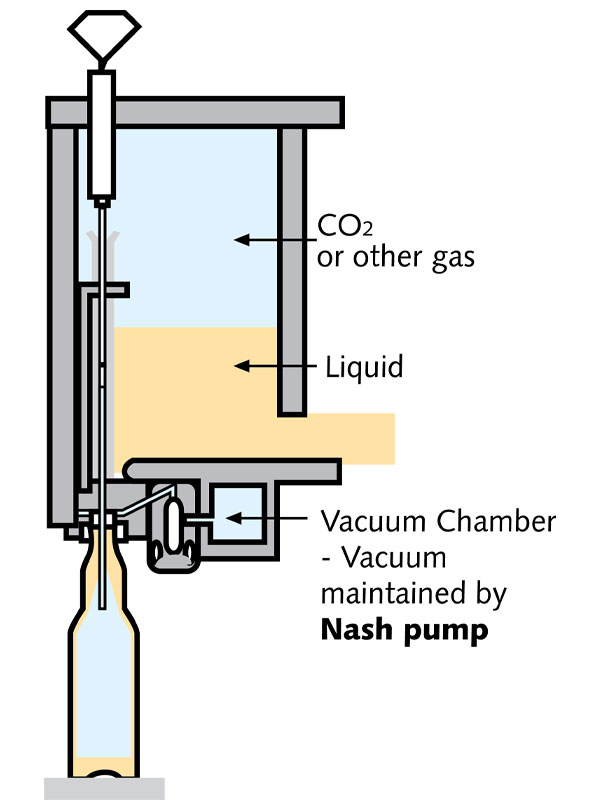 $CO_2$
or other gas

Liquid

Vacuum Chamber
- Vacuum
maintained by
**Nash pump**